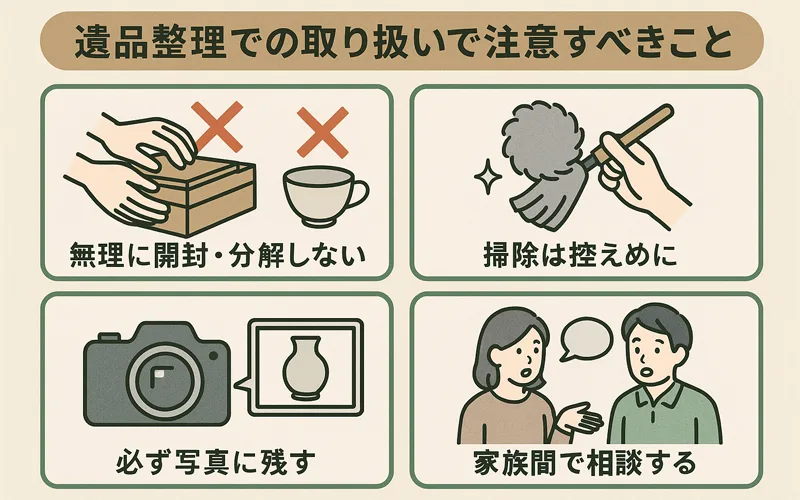 遺品整理での取り扱いで注意すべきこと

無理に開封・分解しない

掃除は控えめに

必ず写真に残す

家族間で相談する