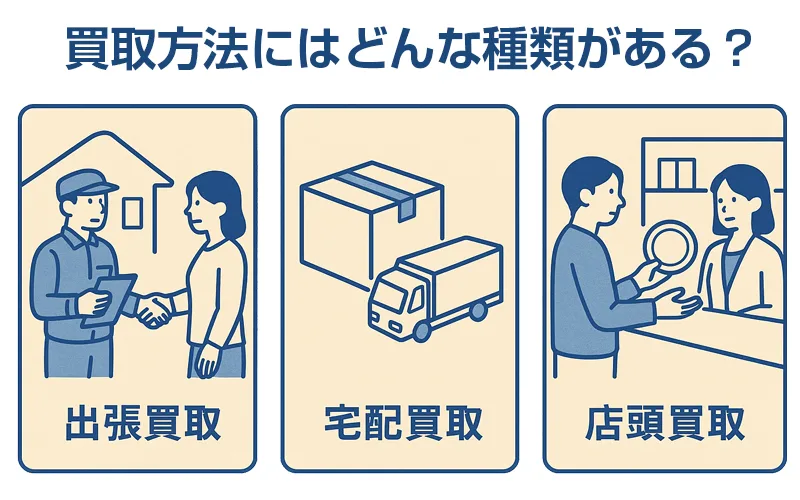 買取方法にはどんな種類がある？

出張買取

宅配買取

店頭買取